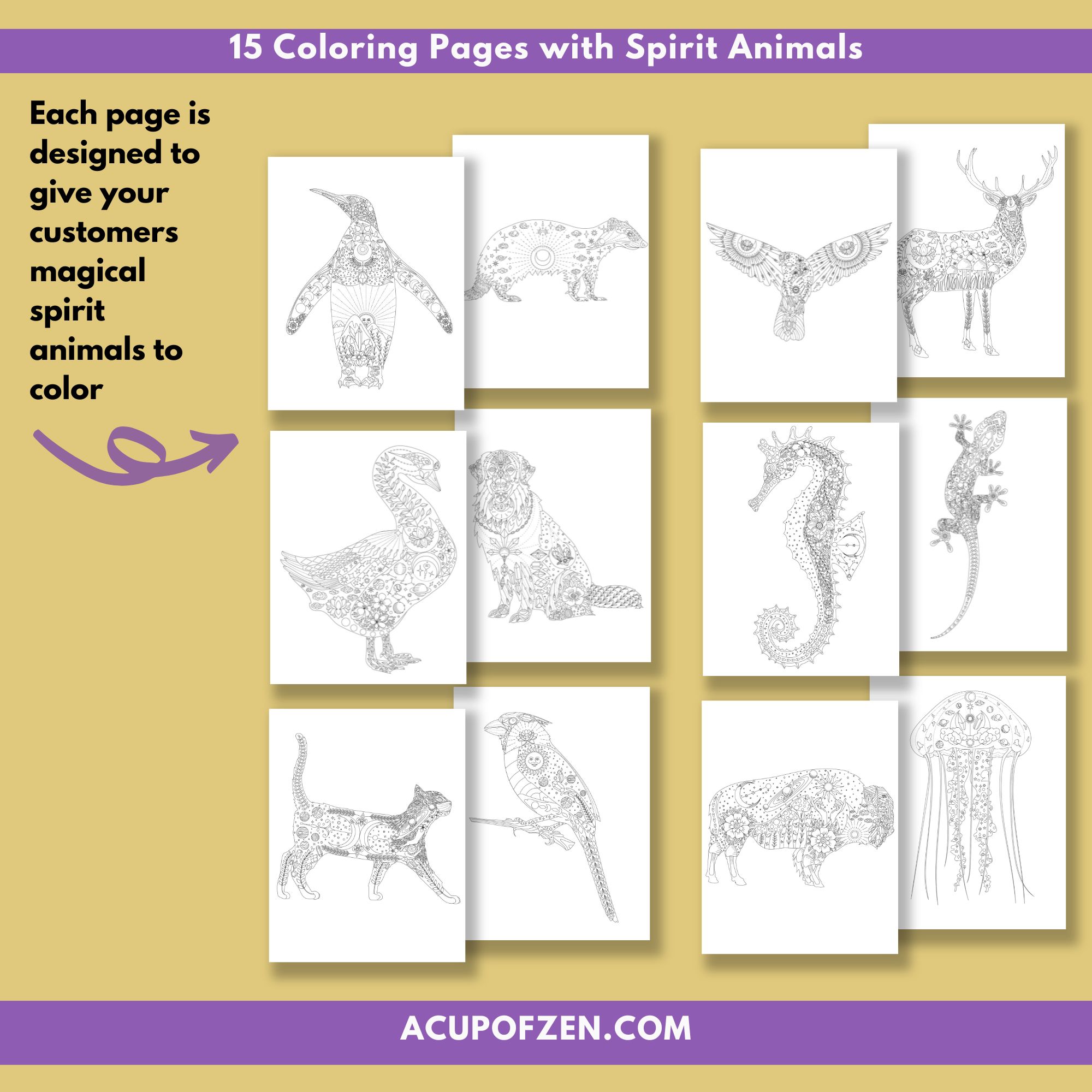 15 Coloring Pages with Spirit Animals

Each page is designed to give your customers magical spirit animals to color

ACUPOFZEN.COM